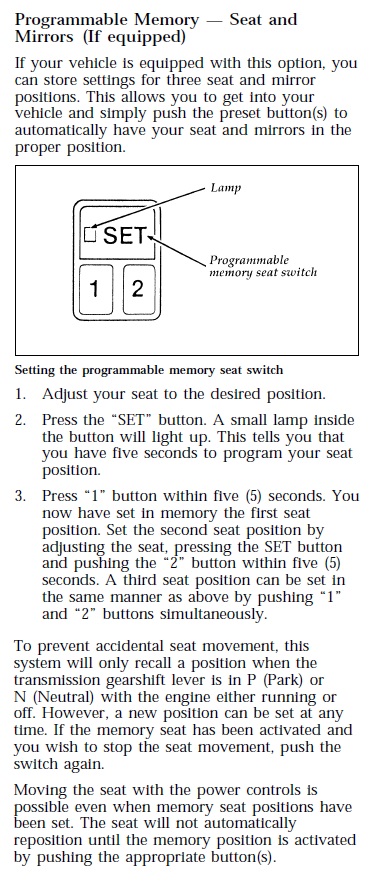 Programmable Memory — Seat and Mirrors (If equipped)

If your vehicle is equipped with this option, you can store settings for three seat and mirror positions. This allows you to get into your vehicle and simply push the preset button(s) to automatically have your seat and mirrors in the proper position.

Lamp

SET

Programmable memory seat switch

1

2

Setting the programmable memory seat switch

1. Adjust your seat to the desired position.

2. Press the "SET" button. A small lamp inside the button will light up. This tells you that you have five seconds to program your seat position.

3. Press "1" button within five (5) seconds. You now have set in memory the first seat position. Set the second seat position by adjusting the seat, pressing the SET button and pushing the "2" button within five (5) seconds. A third seat position can be set in the same manner as above by pushing "1" and "2" buttons simultaneously.

To prevent accidental seat movement, this system will only recall a position when the transmission gearshift lever is in P (Park) or N (Neutral) with the engine either running or off. However, a new position can be set at any time. If the memory seat has been activated and you wish to stop the seat movement, push the switch again.

Moving the seat with the power controls is possible even when memory seat positions have been set. The seat will not automatically reposition until the memory position is activated by pushing the appropriate button(s).